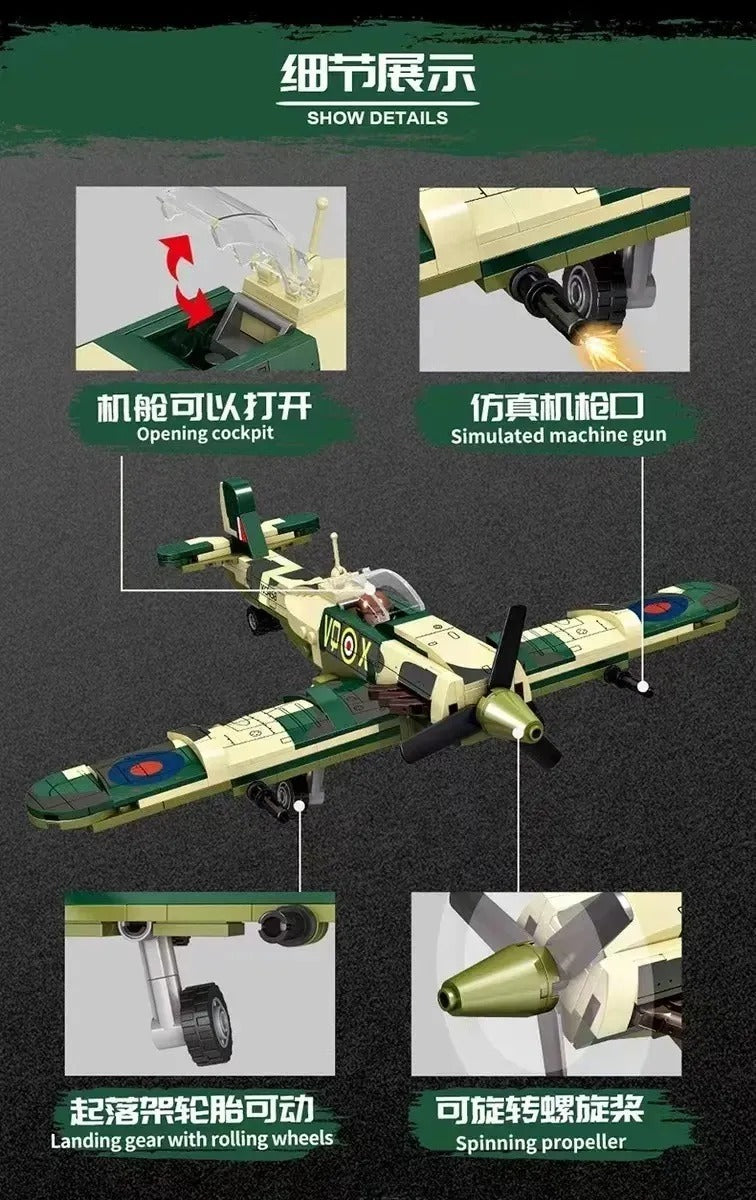 细节展示
SHOW DETAILS

机舱可以打开
Opening cockpit

仿真机枪口
Simulated machine gun

V X

起落架轮胎可动
Landing gear with rolling wheels

可旋转螺旋桨
Spinning propeller