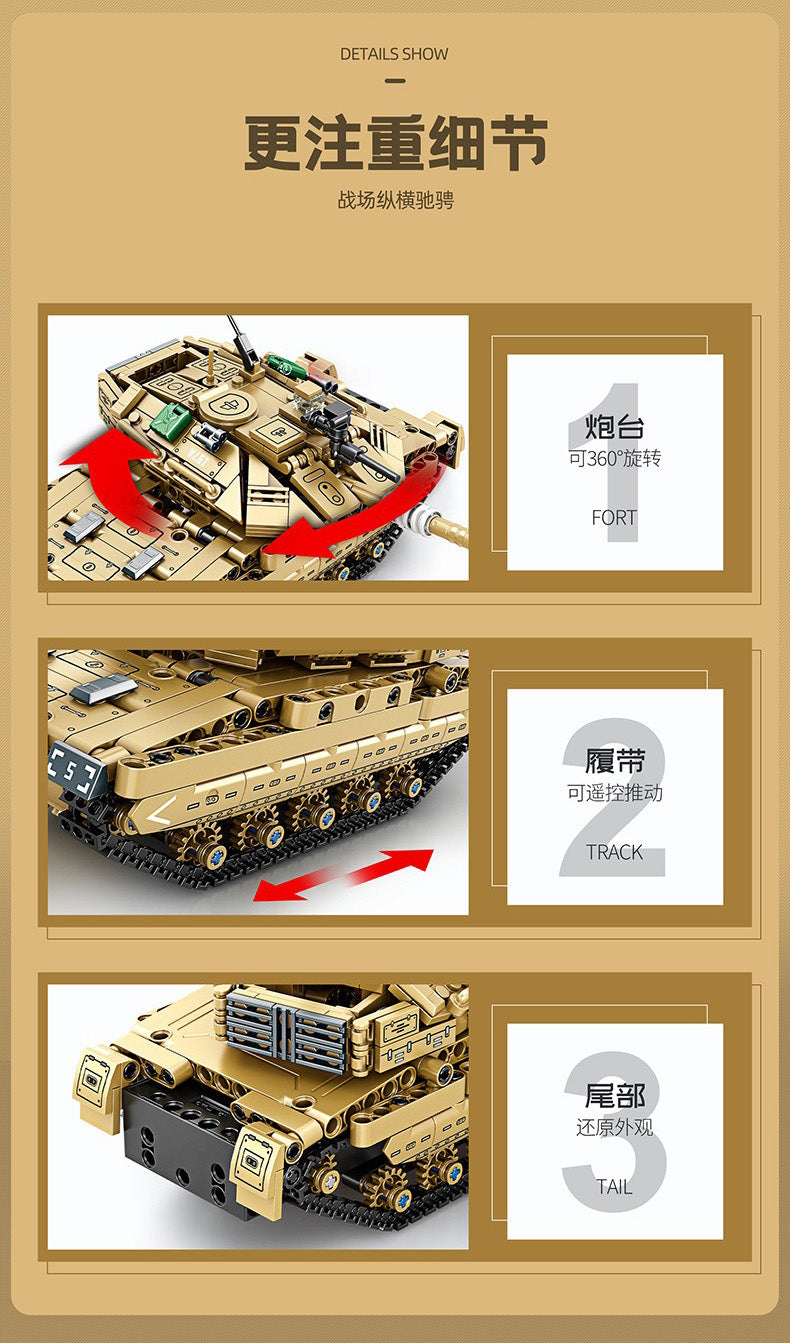 DETAILS SHOW

更注重细节

战场纵横驰骋

1

炮台

可360°旋转

FORT

2

履带

可遥控推动

TRACK

3

尾部

还原外观

TAIL